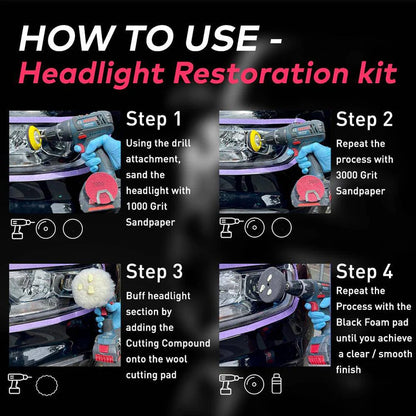 HOW TO USE -
Headlight Restoration kit

Step 1
Using the drill attachment, sand the headlight with 1000 Grit Sandpaper

Step 2
Repeat the process with 3000 Grit Sandpaper

Step 3
Buff headlight section by adding the Cutting Compound onto the wool cutting pad

Step 4
Repeat the Process with the Black Foam pad until you achieve a clear / smooth finish