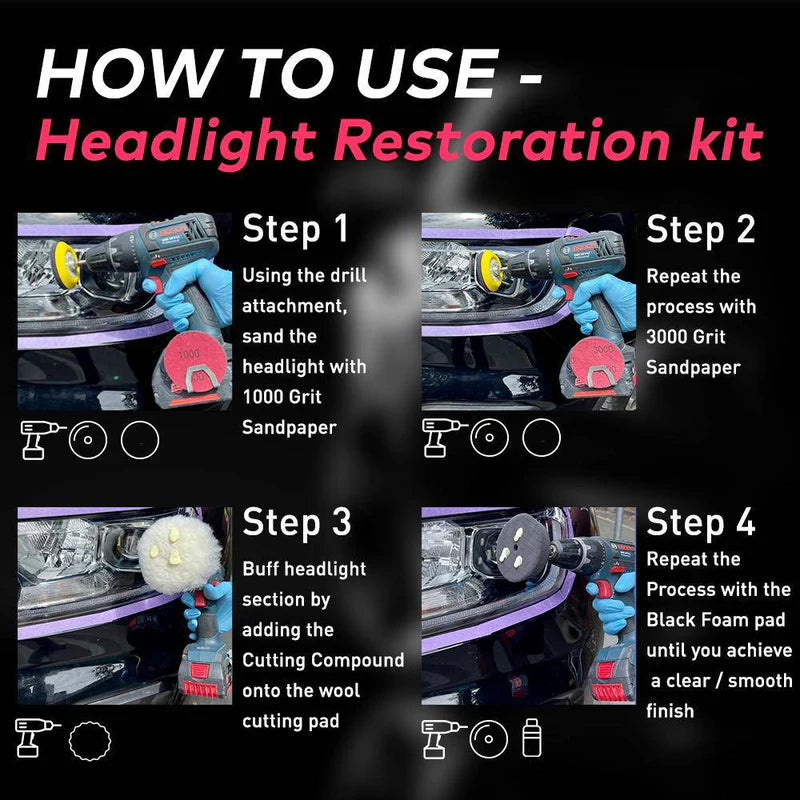 HOW TO USE -
Headlight Restoration kit

Step 1
Using the drill attachment, sand the headlight with 1000 Grit Sandpaper

1000

Step 2
Repeat the process with 3000 Grit Sandpaper

3000

Step 3
Buff headlight section by adding the Cutting Compound onto the wool cutting pad

Step 4
Repeat the Process with the Black Foam pad until you achieve a clear / smooth finish